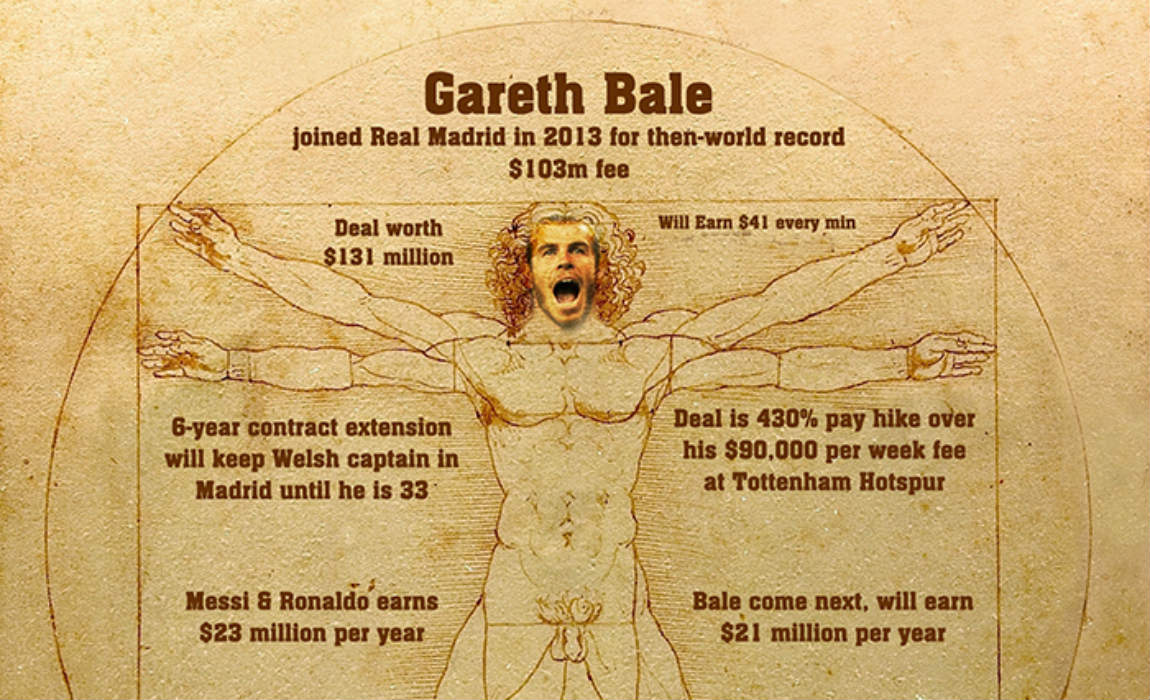 Gareth Bale
joined Real Madrid in 2013 for then-world record $103m fee

Deal worth $131 million

Will Earn $41 every min

6-year contract extension will keep Welsh captain in Madrid until he is 33

Deal is 430% pay hike over his $90,000 per week fee at Tottenham Hotspur

Messi & Ronaldo earns $23 million per year

Bale come next, will earn $21 million per year